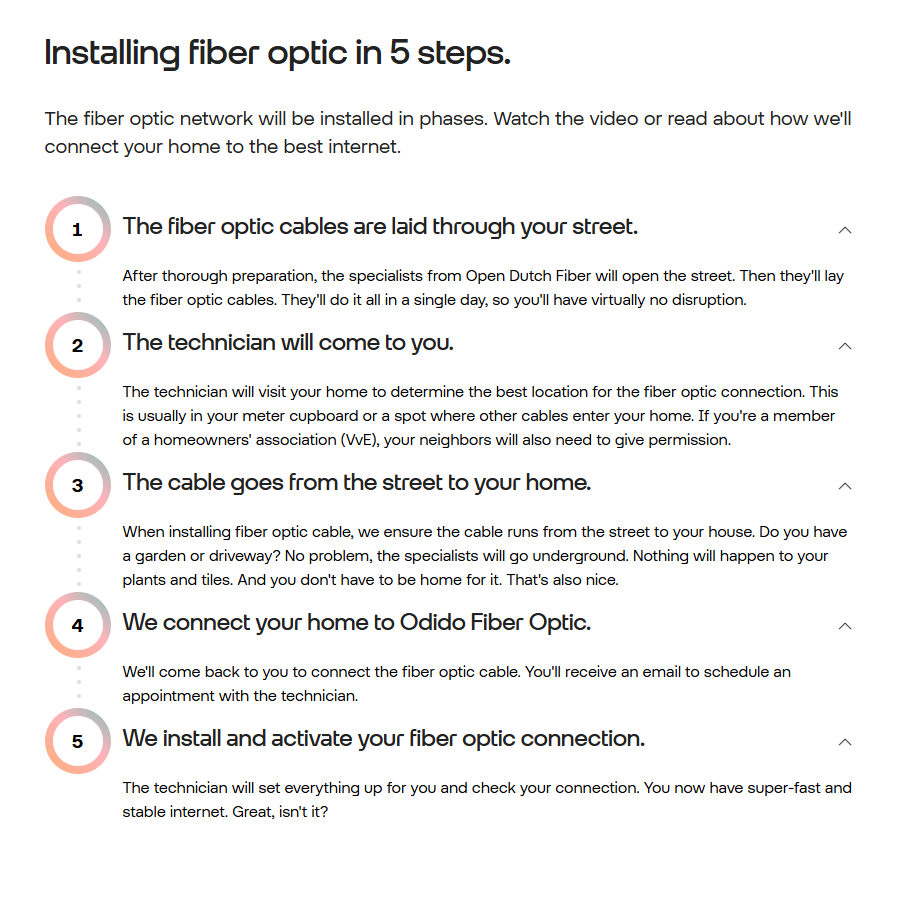 Installing fiber optic in 5 steps.

The fiber optic network will be installed in phases. Watch the video or read about how we'll connect your home to the best internet.

1
The fiber optic cables are laid through your street.

After thorough preparation, the specialists from Open Dutch Fiber will open the street. Then they'll lay the fiber optic cables. They'll do it all in a single day, so you'll have virtually no disruption.

2
The technician will come to you.

The technician will visit your home to determine the best location for the fiber optic connection. This is usually in your meter cupboard or a spot where other cables enter your home. If you're a member of a homeowners' association (VvE), your neighbors will also need to give permission.

3
The cable goes from the street to your home.

When installing fiber optic cable, we ensure the cable runs from the street to your house. Do you have a garden or driveway? No problem, the specialists will go underground. Nothing will happen to your plants and tiles. And you don't have to be home for it. That's also nice.

4
We connect your home to Odido Fiber Optic.

We'll come back to you to connect the fiber optic cable. You'll receive an email to schedule an appointment with the technician.

5
We install and activate your fiber optic connection.

The technician will set everything up for you and check your connection. You now have super-fast and stable internet. Great, isn't it?